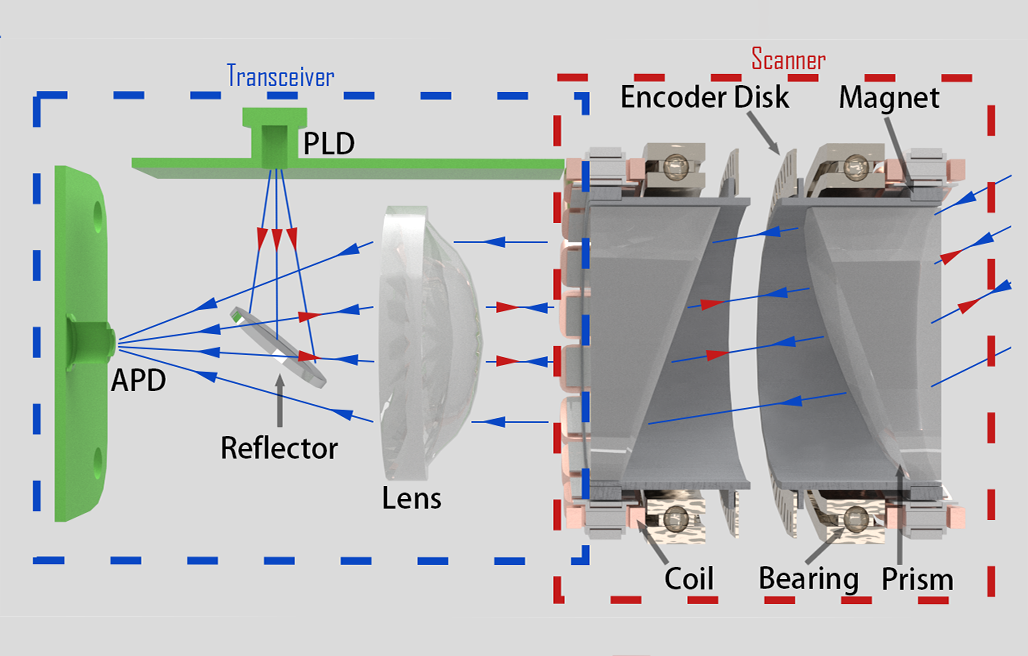 Transceiver

Scanner

Encoder Disk

Magnet

PLD

APD

Reflector

Lens

Coil

Bearing

Prism